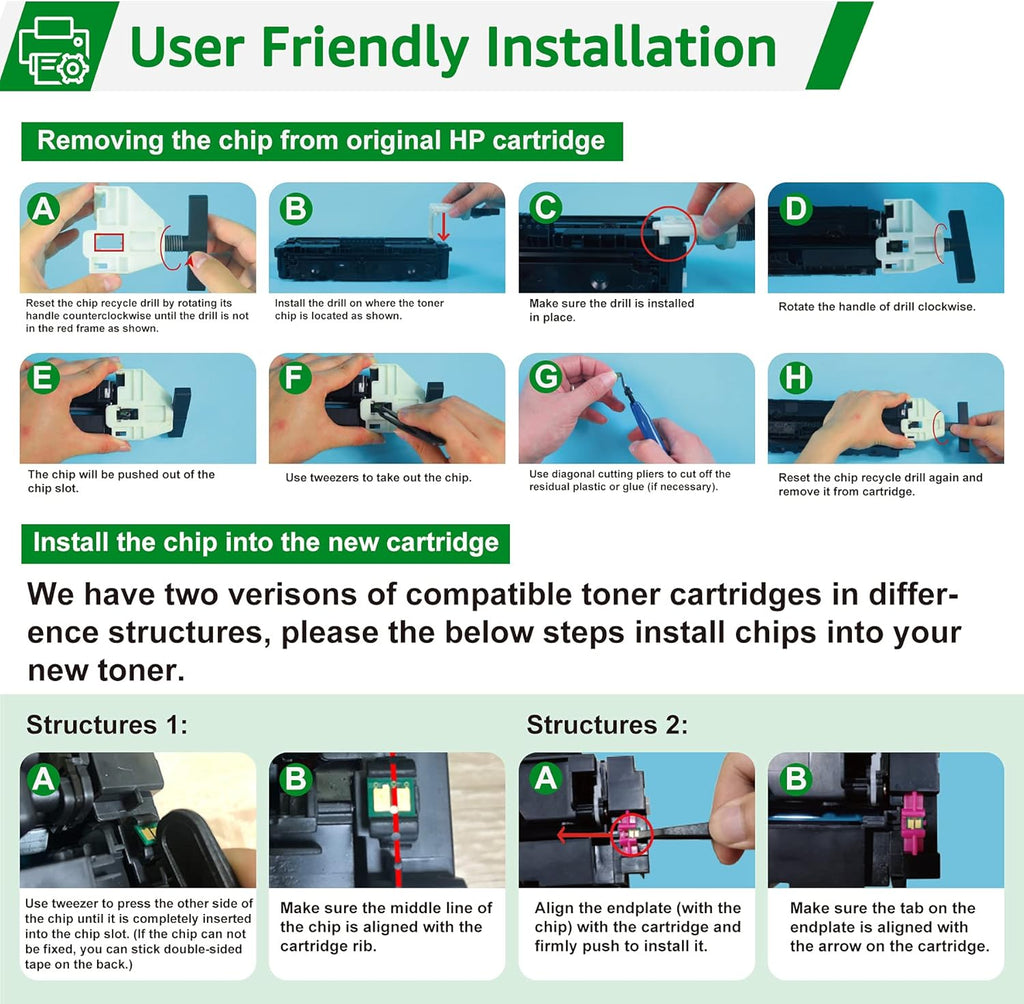 User Friendly Installation

Removing the chip from original HP cartridge

A
Reset the chip recycle drill by rotating its handle counterclockwise until the drill is not in the red frame as shown.

B
Install the drill on where the toner chip is located as shown.

C
Make sure the drill is installed in place.

D
Rotate the handle of drill clockwise.

E
The chip will be pushed out of the chip slot.

F
Use tweezers to take out the chip.

G
Use diagonal cutting pliers to cut off the residual plastic or glue (if necessary).

H
Reset the chip recycle drill again and remove it from cartridge.

Install the chip into the new cartridge

We have two verisons of compatible toner cartridges in difference structures, please the below steps install chips into your new toner.

Structures 1:

A
Use tweezer to press the other side of the chip until it is completely inserted into the chip slot. (If the chip can not be fixed, you can stick double-sided tape on the back.)

B
Make sure the middle line of the chip is aligned with the cartridge rib.

Structures 2:

A
Align the endplate (with the chip) with the cartridge and firmly push to install it.

B
Make sure the tab on the endplate is aligned with the arrow on the cartridge.